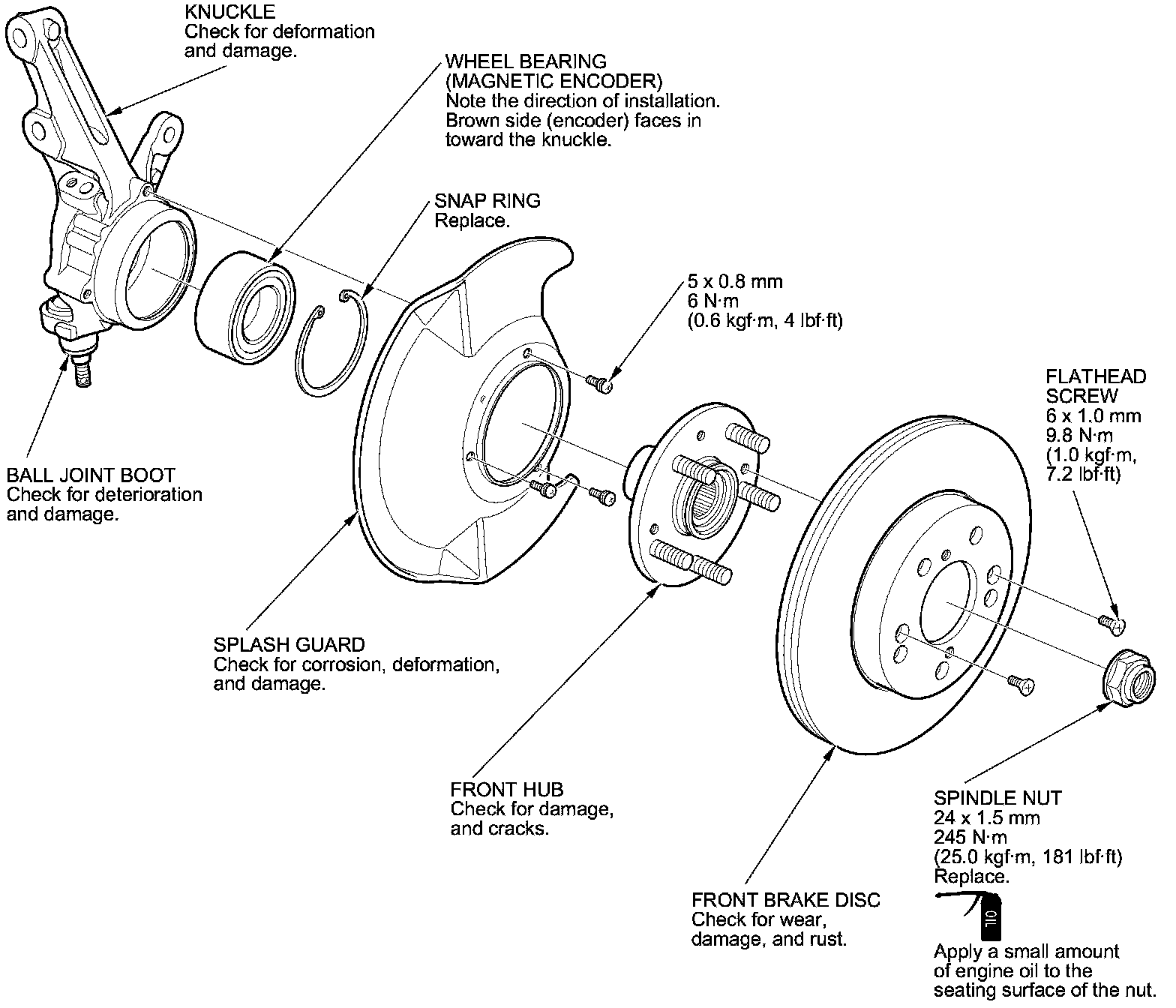 KNUCKLE
Check for deformation and damage.

WHEEL BEARING
(MAGNETIC ENCODER)
Note the direction of installation.
Brown side (encoder) faces in toward the knuckle.

SNAP RING
Replace.

5 x 0.8 mm
6 N·m
(0.6 kgf·m, 4 lbf·ft)

FLATHEAD SCREW
6 x 1.0 mm
9.8 N·m
(1.0 kgf·m, 7.2 lbf·ft)

BALL JOINT BOOT
Check for deterioration and damage.

SPLASH GUARD
Check for corrosion, deformation, and damage.

FRONT HUB
Check for damage, and cracks.

FRONT BRAKE DISC
Check for wear, damage, and rust.

SPINDLE NUT
24 x 1.5 mm
245 N·m
(25.0 kgf·m, 181 lbf·ft)
Replace.

OIL

Apply a small amount of engine oil to the seating surface of the nut.