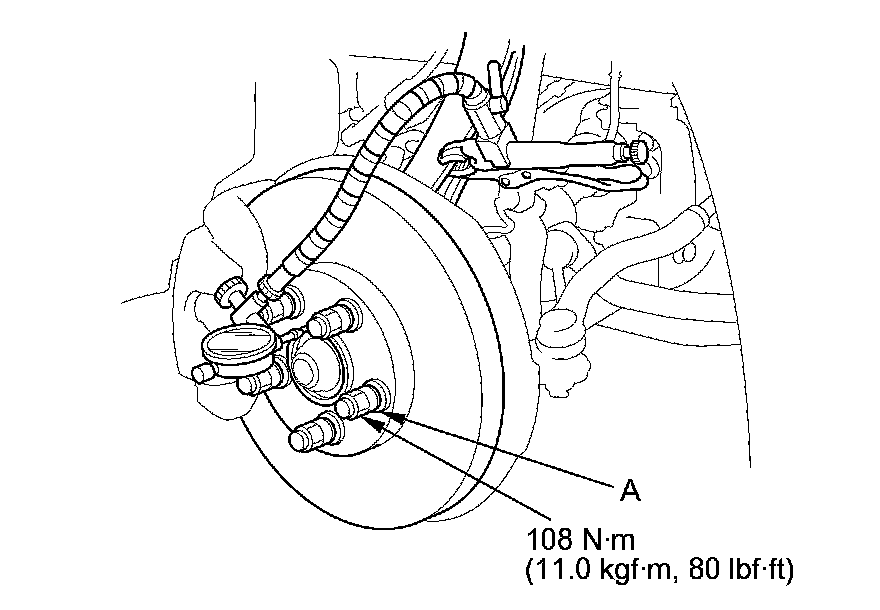 A

108 N·m
(11.0 kgf·m, 80 lbf·ft)