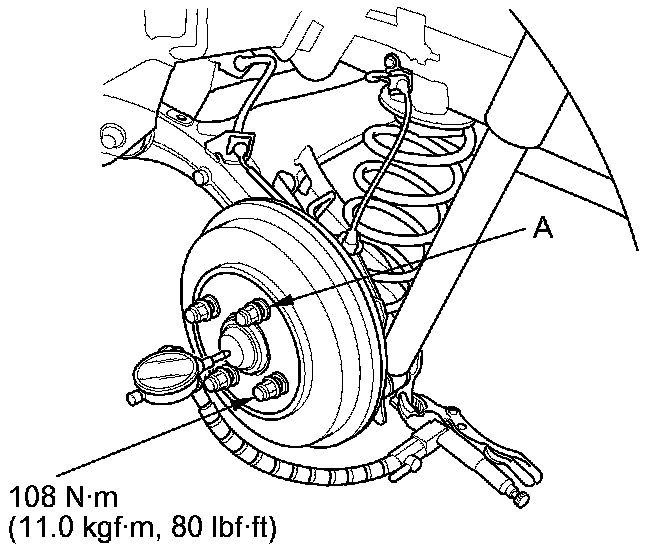 A

108 N·m
(11.0 kgf·m, 80 lbf·ft)