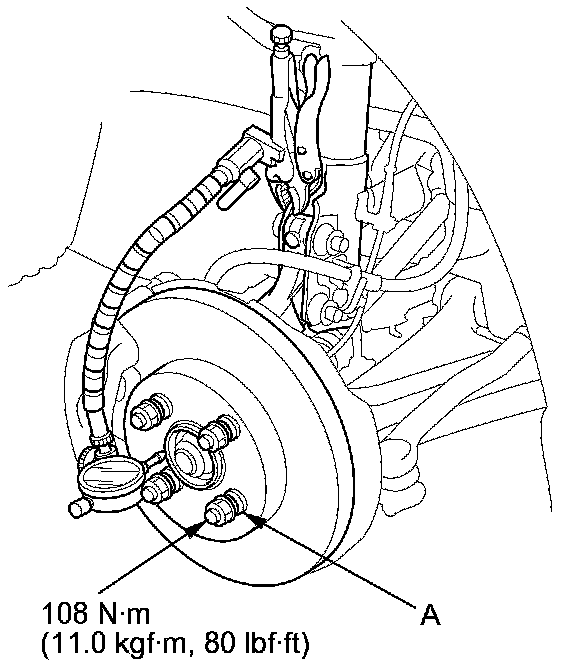 108 N·m
(11.0 kgf·m, 80 lbf·ft)

A