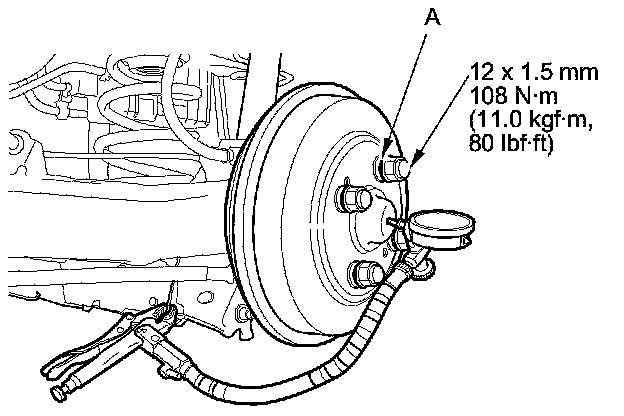 A

12 x 1.5 mm
108 N·m
(11.0 kgf·m,
80 lbf·ft)