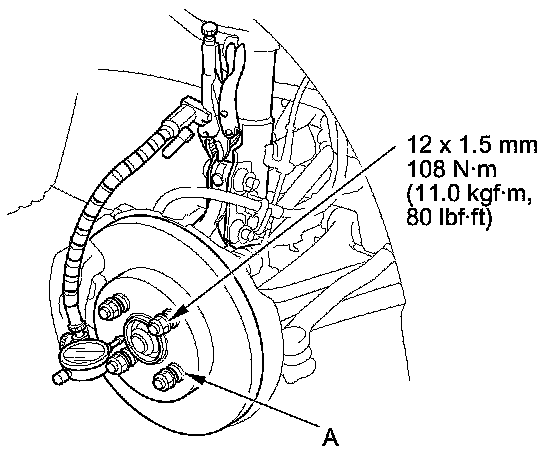 12 x 1.5 mm
108 N·m
(11.0 kgf·m,
80 lbf·ft)

A