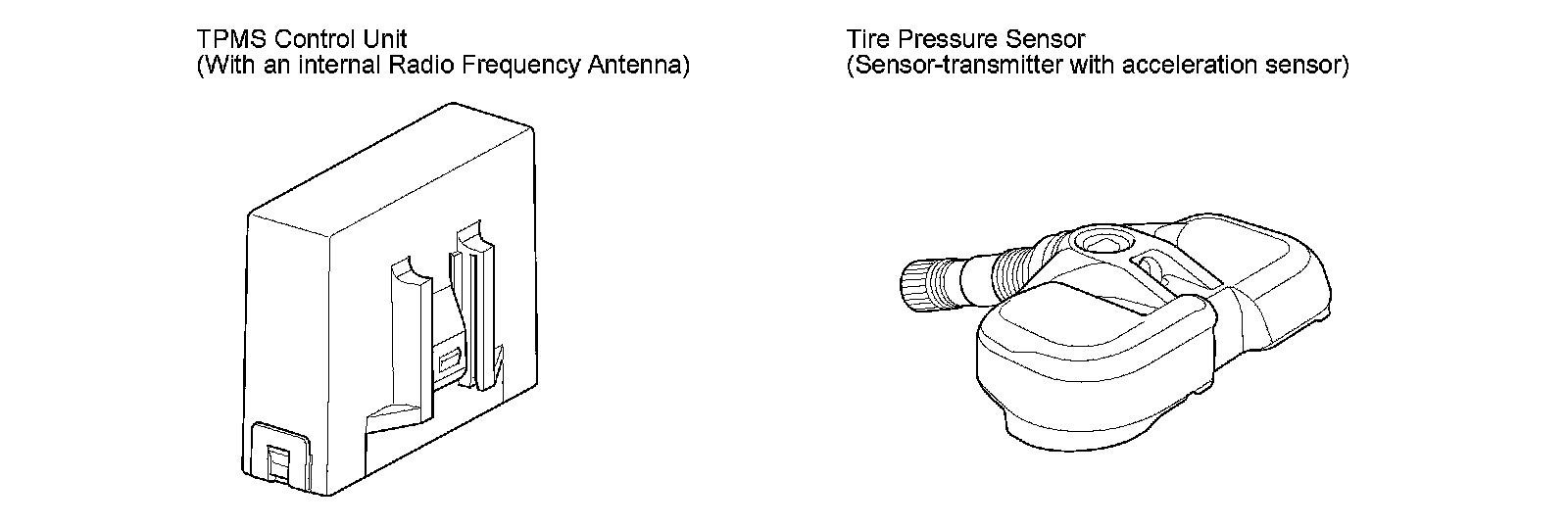 TPMS Control Unit
(With an internal Radio Frequency Antenna)

Tire Pressure Sensor
(Sensor-transmitter with acceleration sensor)