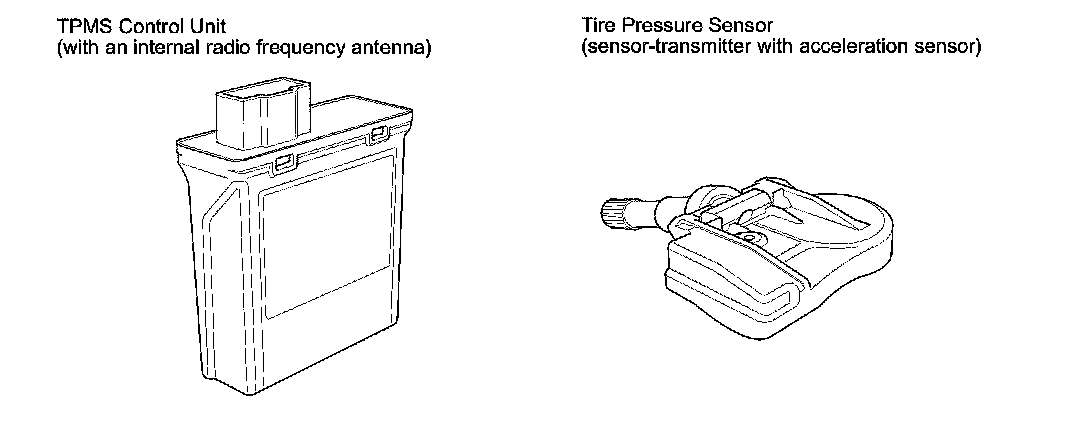 TPMS Control Unit
(with an internal radio frequency antenna)

Tire Pressure Sensor
(sensor-transmitter with acceleration sensor)