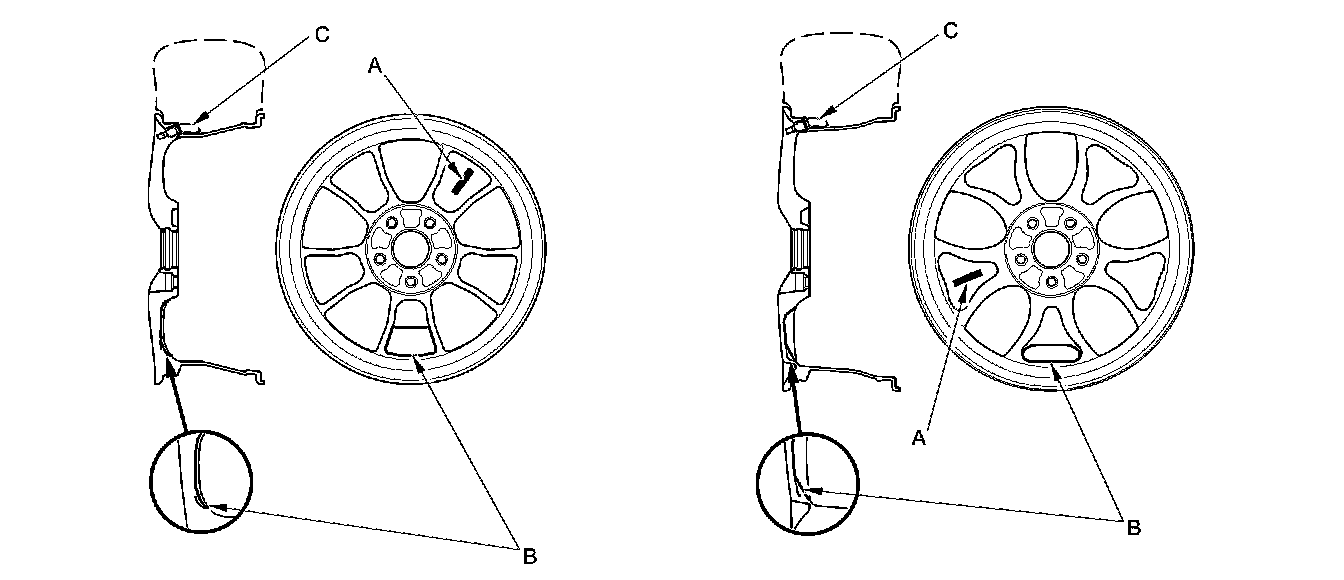 C
A
B
C
A
B