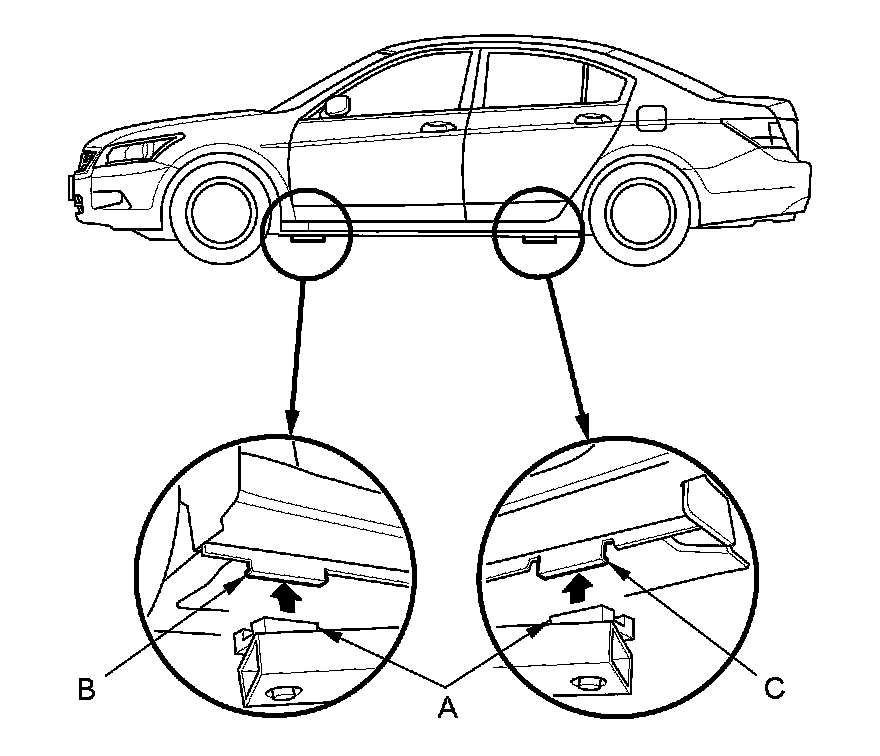 B
A
C