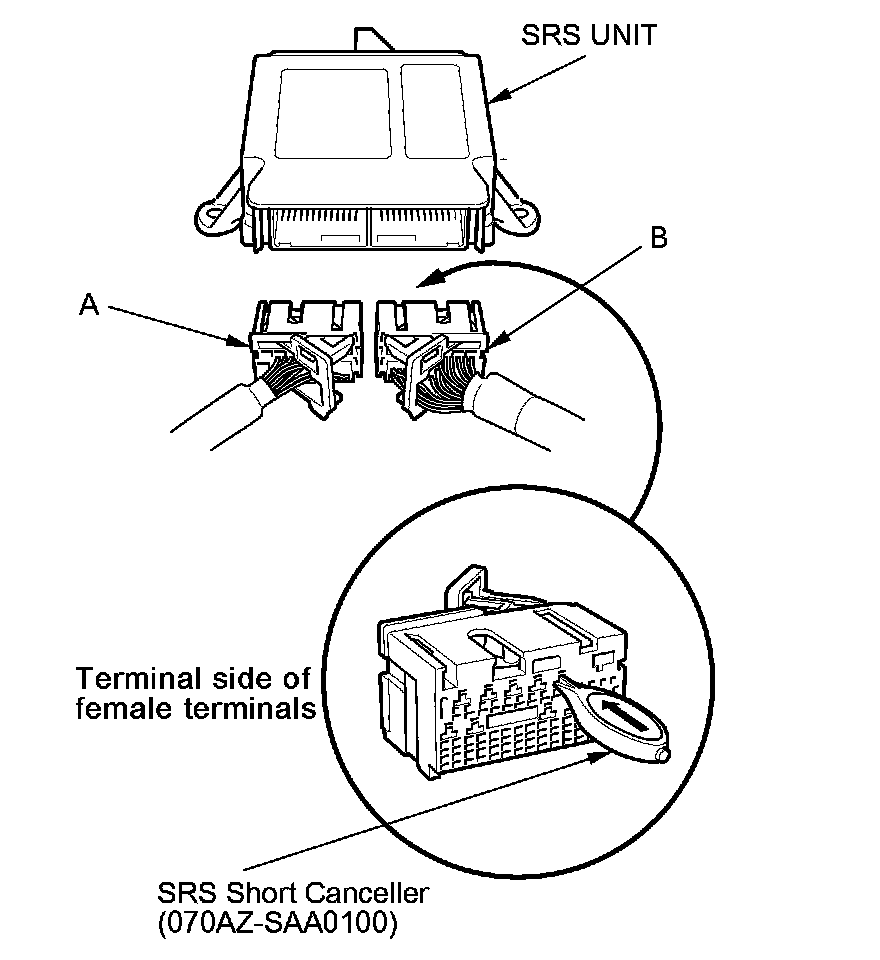 SRS UNIT

B

A

Terminal side of female terminals

SRS Short Canceller (070AZ-SAA0100)