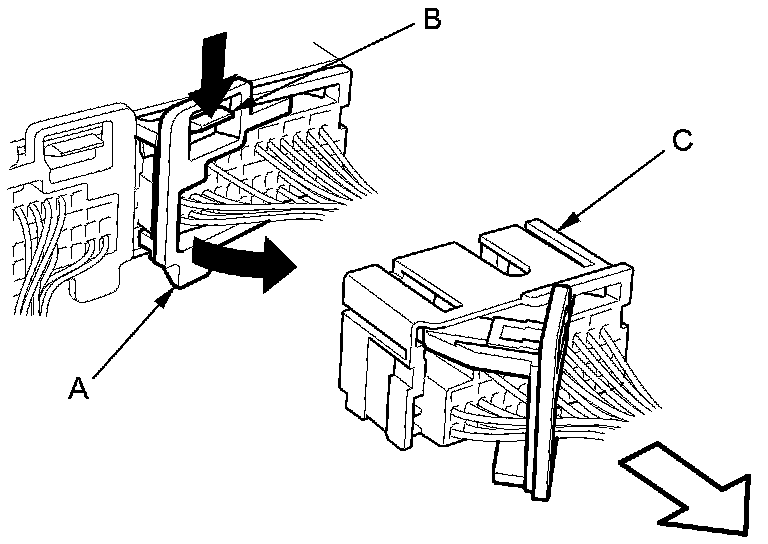 B
C
A