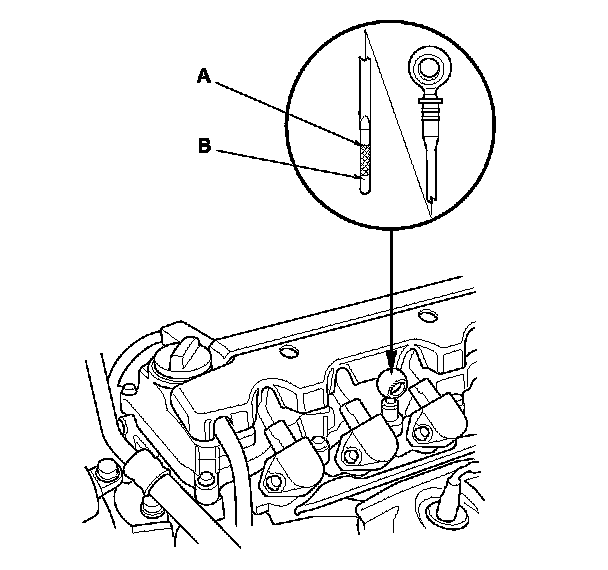 A

B