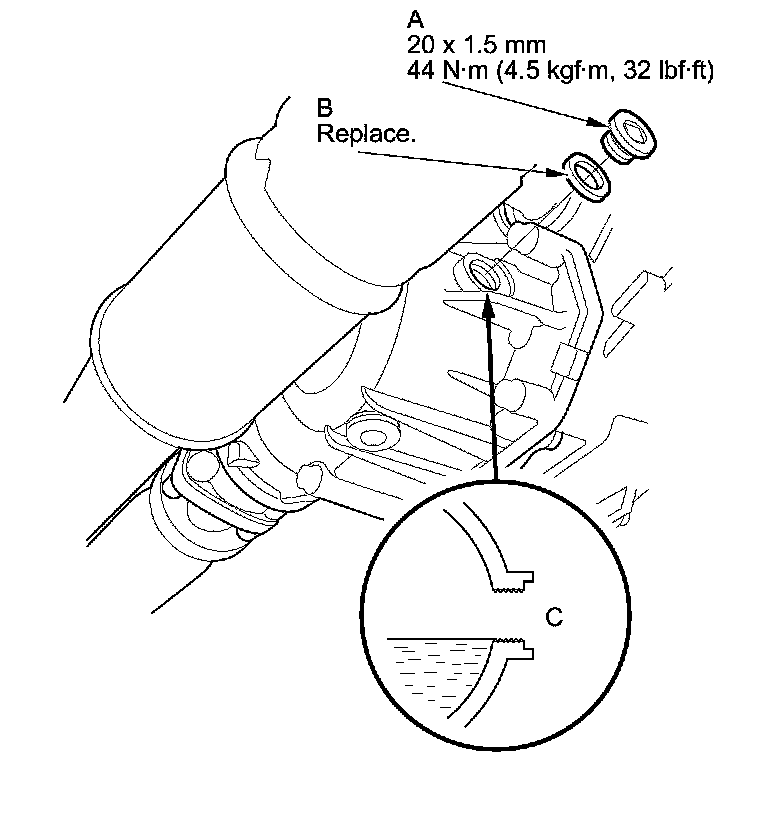 A
20 x 1.5 mm
44 N·m (4.5 kgf·m, 32 lbf·ft)

B
Replace.

C