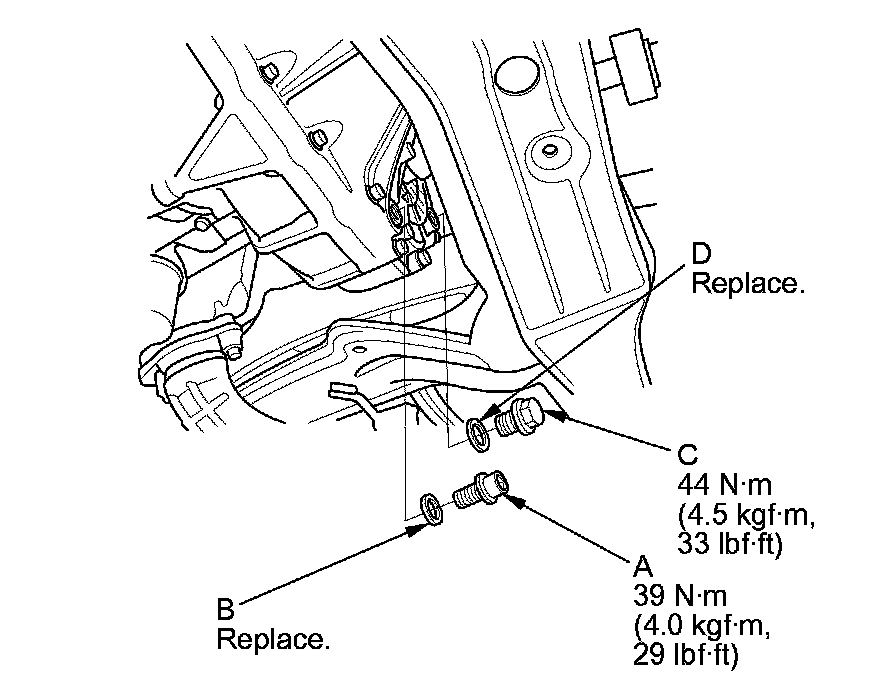 D
Replace.

C
44 N·m
(4.5 kgf·m,
33 lbf·ft)

A
39 N·m
(4.0 kgf·m,
29 lbf·ft)

B
Replace.