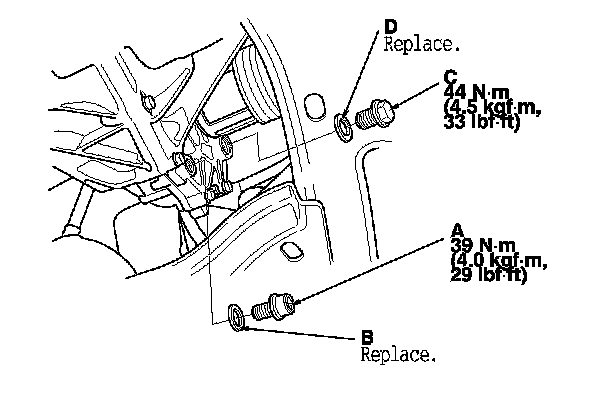 D
Replace.

C
44 N·m
(4.5 kgf·m,
33 lbf·ft)

A
39 N·m
(4.0 kgf·m,
29 lbf·ft)

B
Replace.