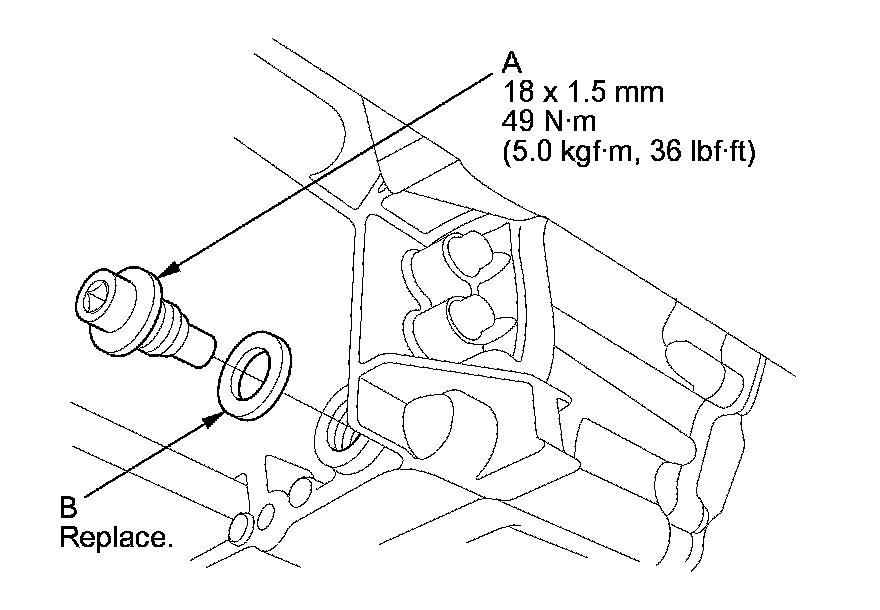 A
18 x 1.5 mm
49 N·m
(5.0 kgf·m, 36 lbf·ft)

B
Replace.