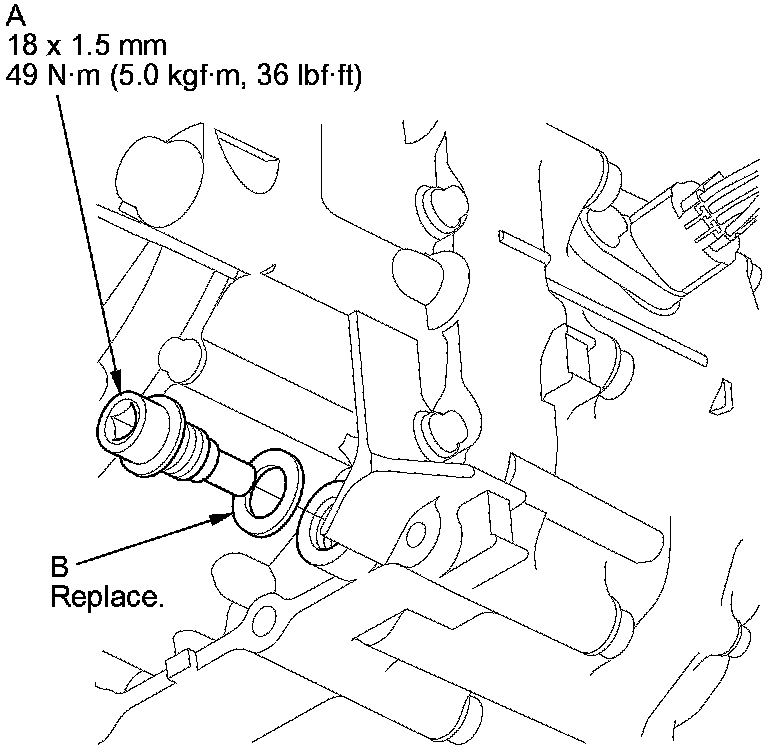 A
18 x 1.5 mm
49 N·m (5.0 kgf·m, 36 lbf·ft)

B
Replace.