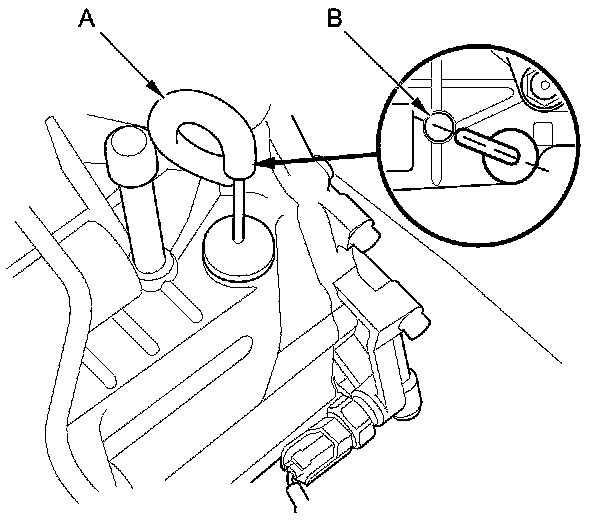 A
B