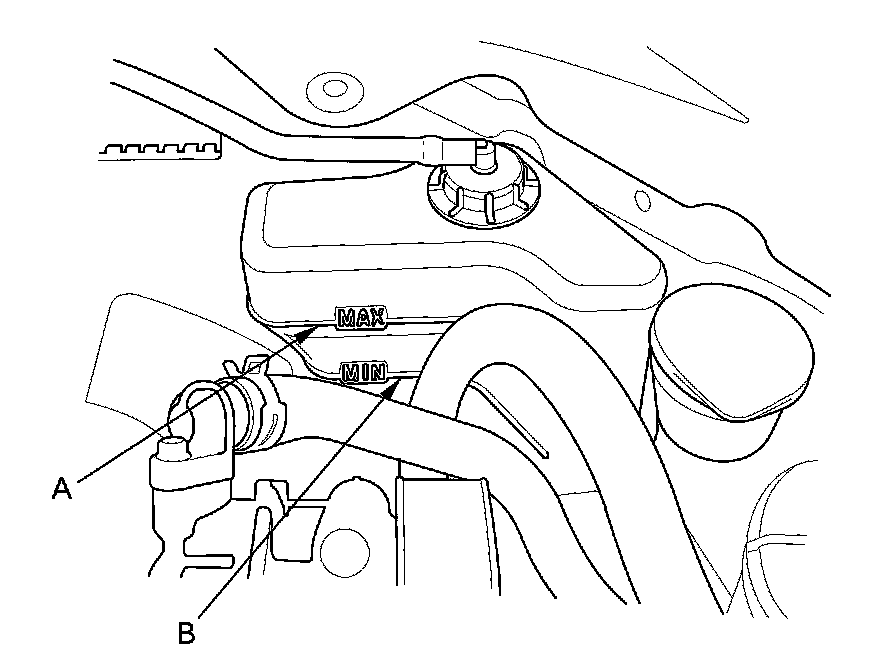 MAX
MIN
A
B