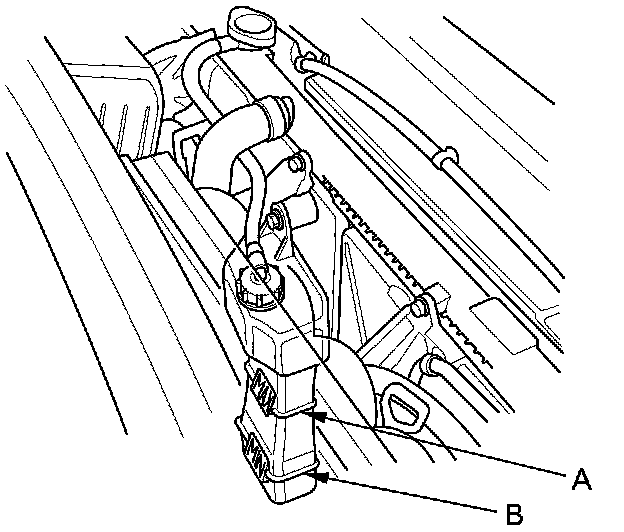 MAX
MIN
A
B