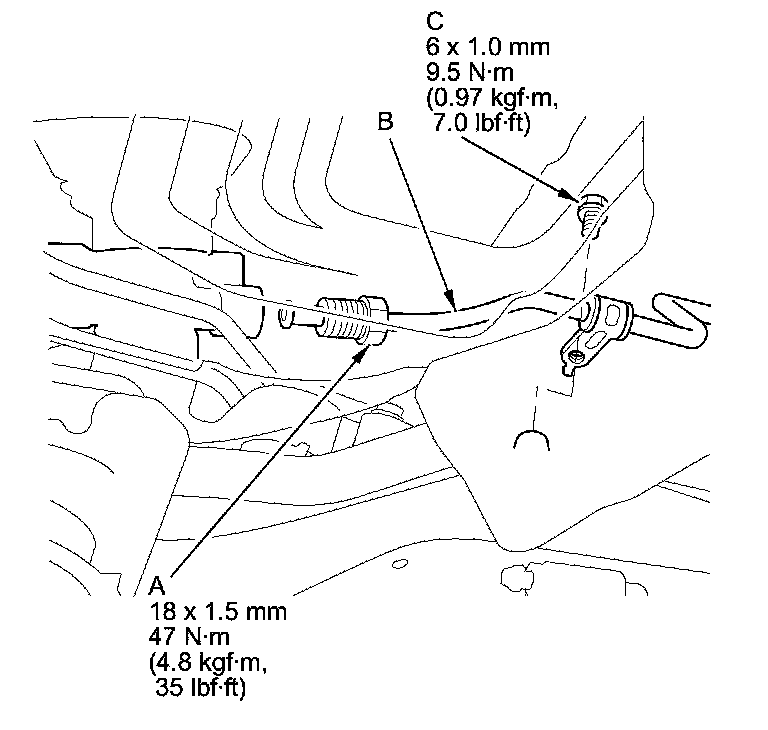 C
6 x 1.0 mm
9.5 N·m
(0.97 kgf·m,
7.0 lbf·ft)

B

A
18 x 1.5 mm
47 N·m
(4.8 kgf·m,
35 lbf·ft)