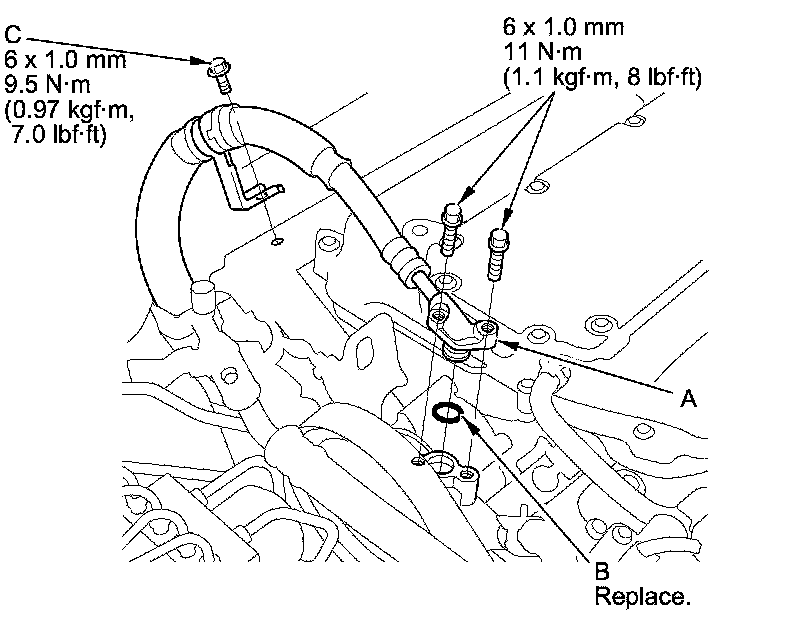 C
6 x 1.0 mm
9.5 N·m
(0.97 kgf·m,
7.0 lbf·ft)

6 x 1.0 mm
11 N·m
(1.1 kgf·m, 8 lbf·ft)

A

B
Replace.