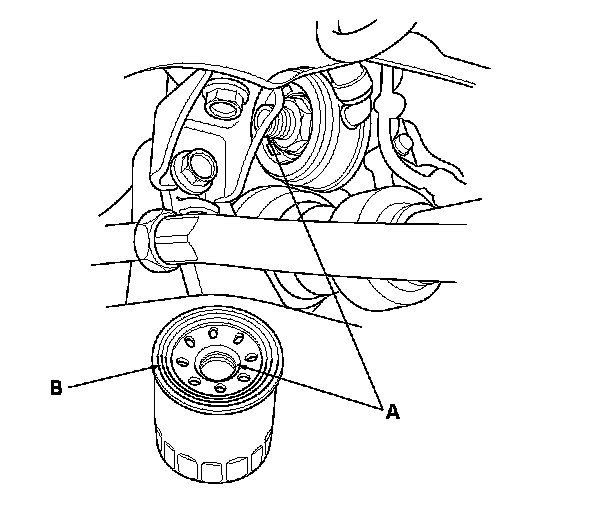 B

A