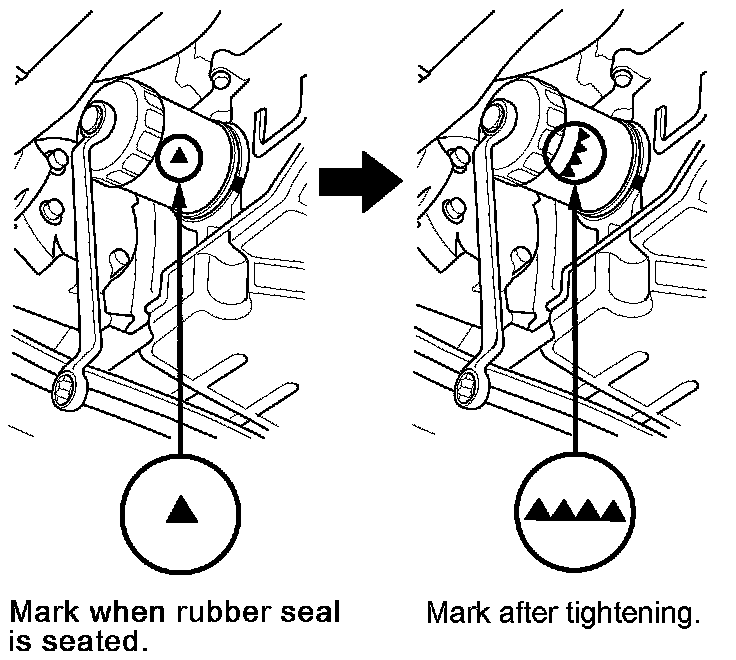 Mark when rubber seal is seated.

Mark after tightening.