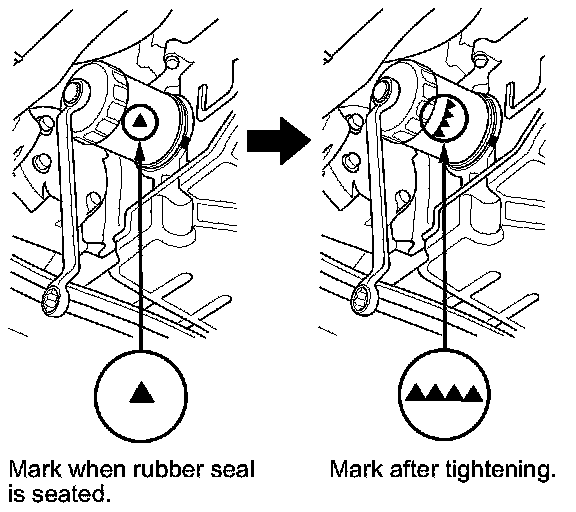 Mark when rubber seal is seated.

Mark after tightening.