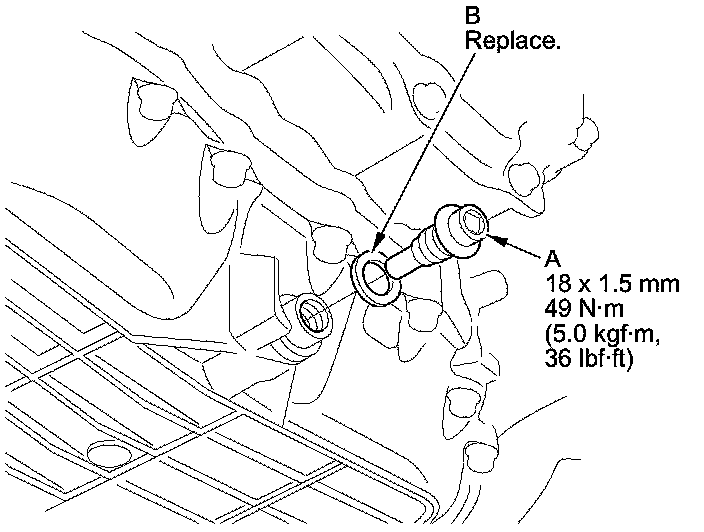 B
Replace.

A
18 x 1.5 mm
49 N·m
(5.0 kgf·m,
36 lbf·ft)