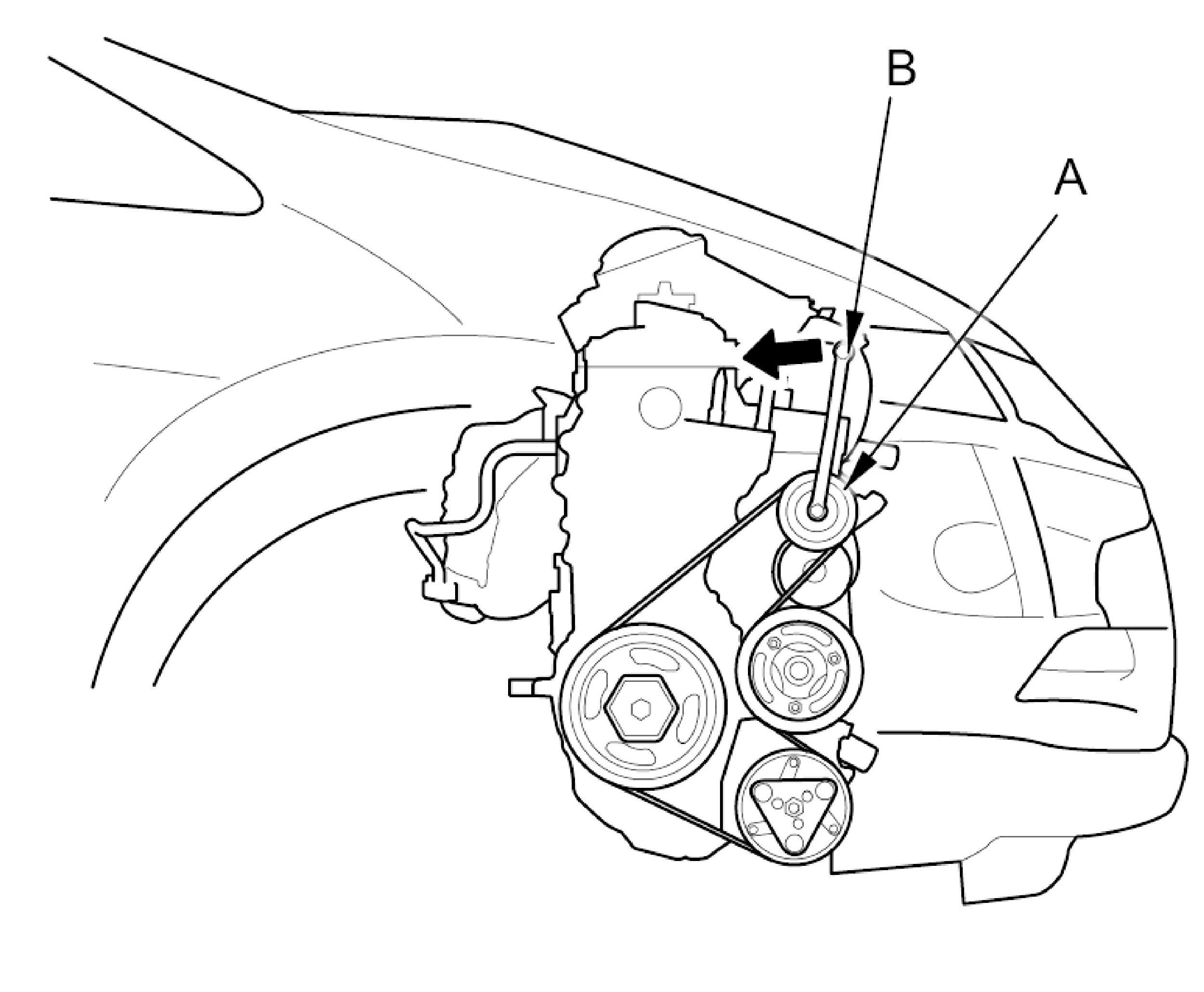 B
A