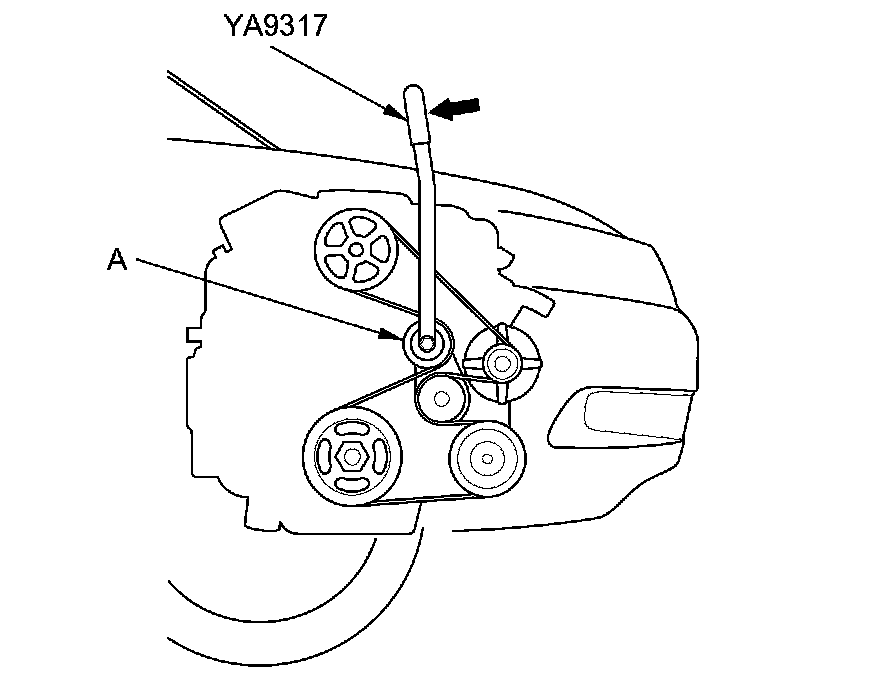 YA9317

A