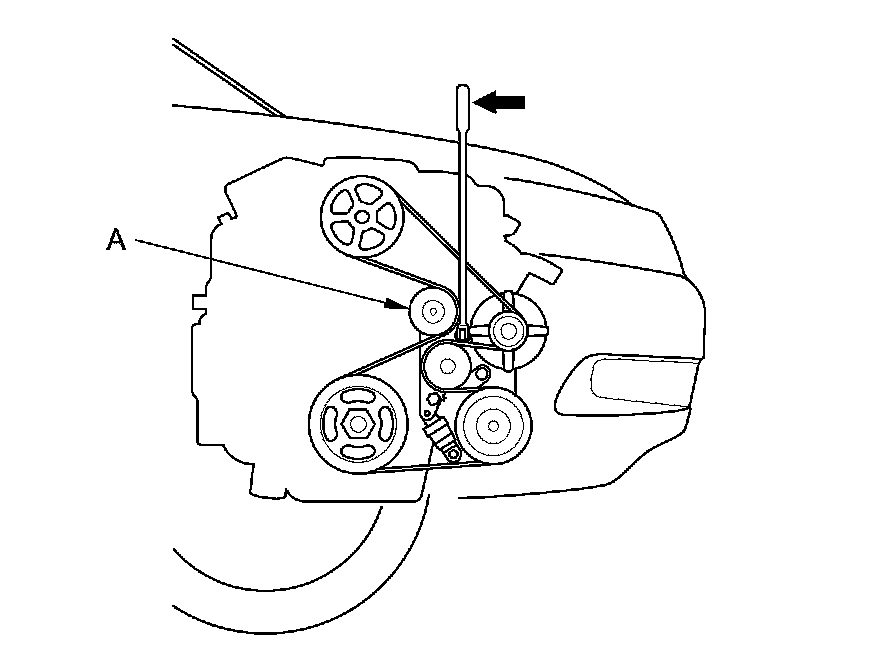 A