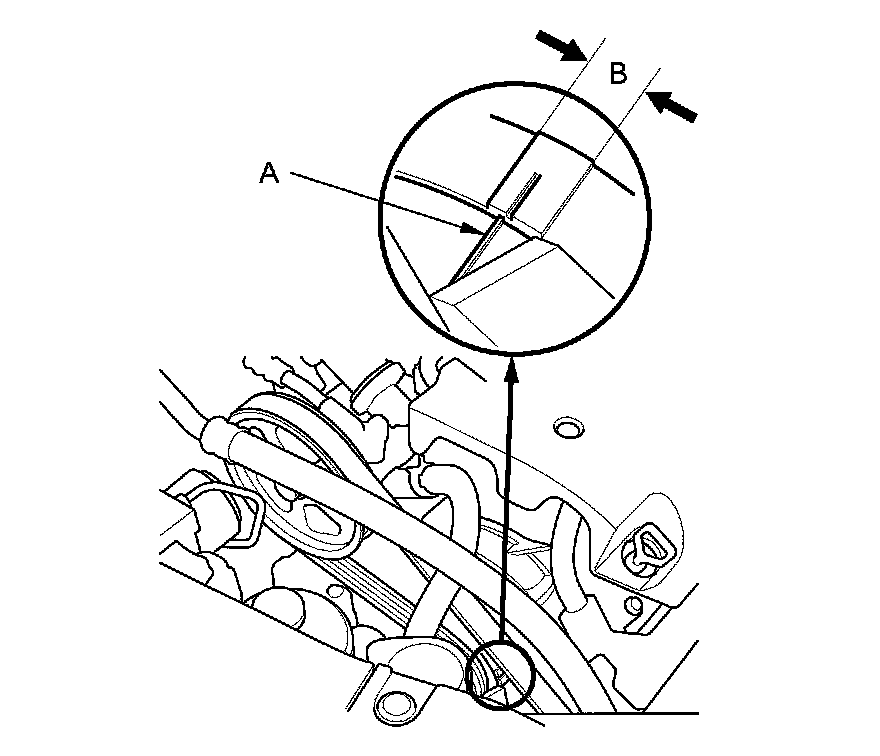 B
A