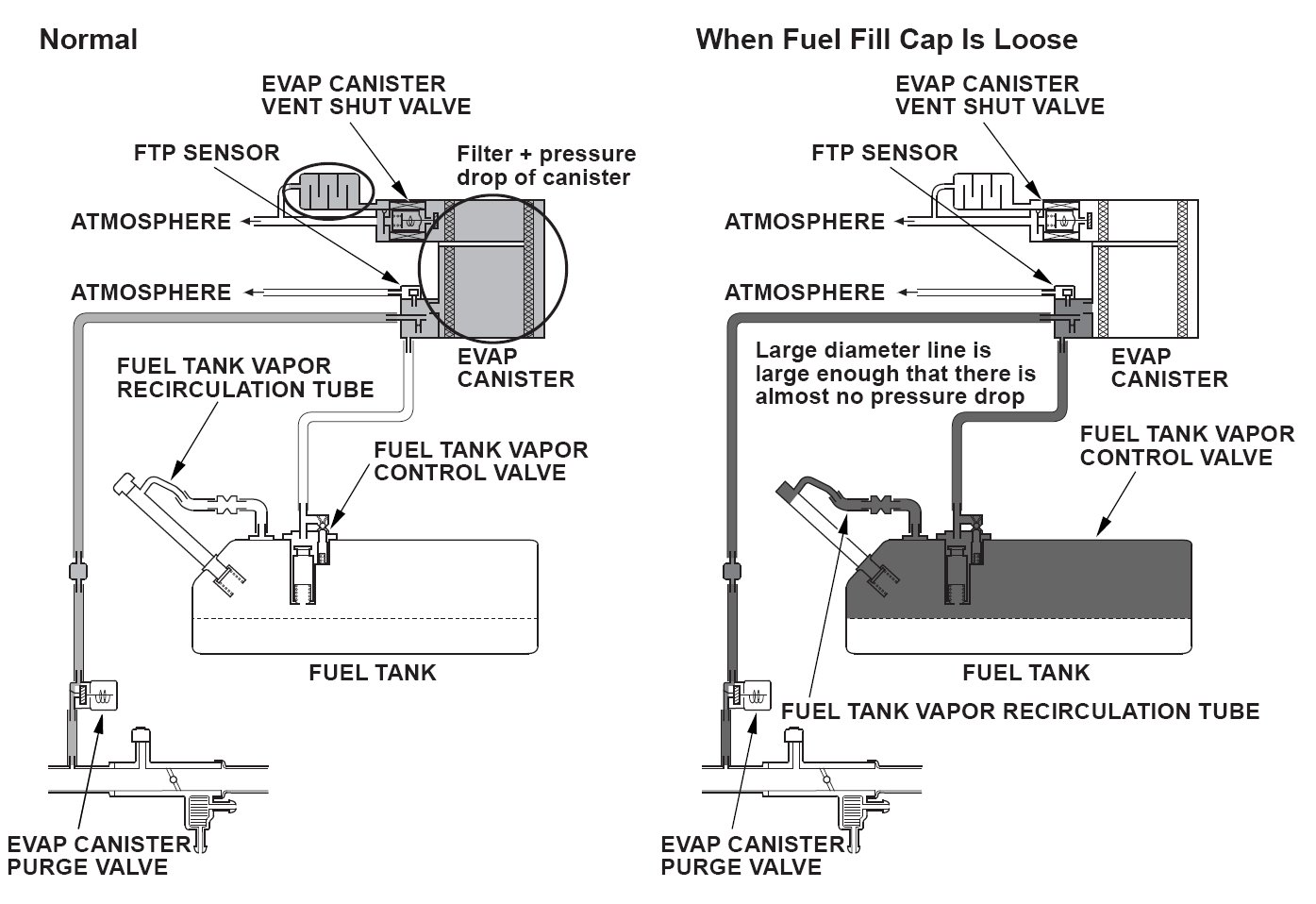 Normal

EVAP CANISTER VENT SHUT VALVE

FTP SENSOR

Filter + pressure drop of canister

ATMOSPHERE

ATMOSPHERE

EVAP CANISTER

FUEL TANK VAPOR RECIRCULATION TUBE

FUEL TANK VAPOR CONTROL VALVE

FUEL TANK

EVAP CANISTER PURGE VALVE

When Fuel Fill Cap Is Loose

EVAP CANISTER VENT SHUT VALVE

FTP SENSOR

ATMOSPHERE

ATMOSPHERE

Large diameter line is large enough that there is almost no pressure drop

EVAP CANISTER

FUEL TANK VAPOR CONTROL VALVE

FUEL TANK

FUEL TANK VAPOR RECIRCULATION TUBE

EVAP CANISTER PURGE VALVE