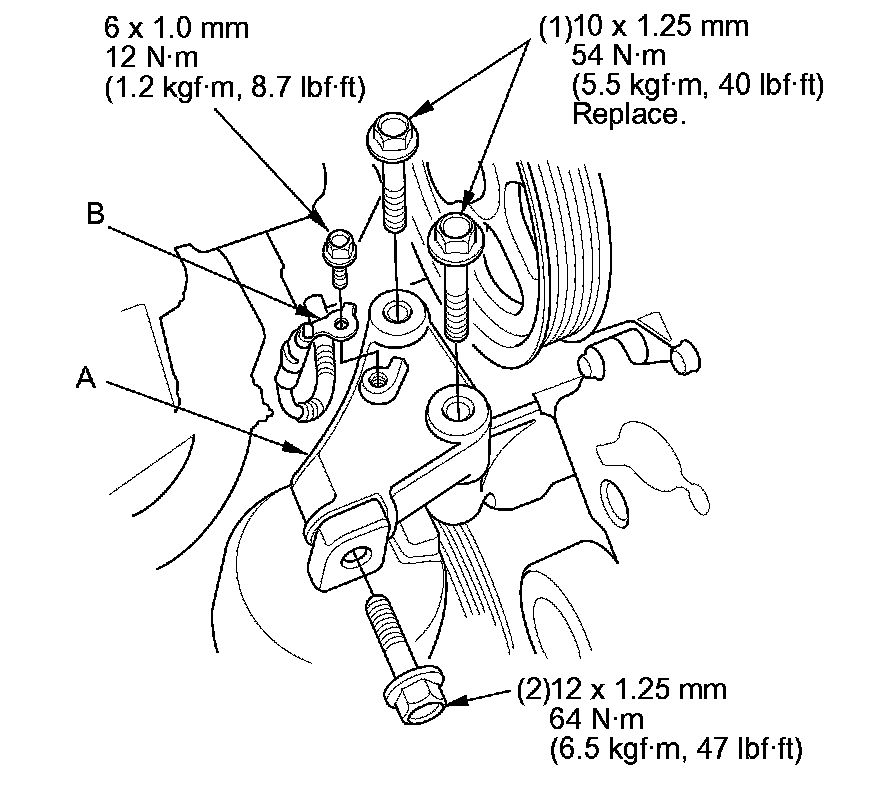 6 x 1.0 mm
12 N·m
(1.2 kgf·m, 8.7 lbf·ft)

(1)10 x 1.25 mm
54 N·m
(5.5 kgf·m, 40 lbf·ft)
Replace.

B

A

(2)12 x 1.25 mm
64 N·m
(6.5 kgf·m, 47 lbf·ft)