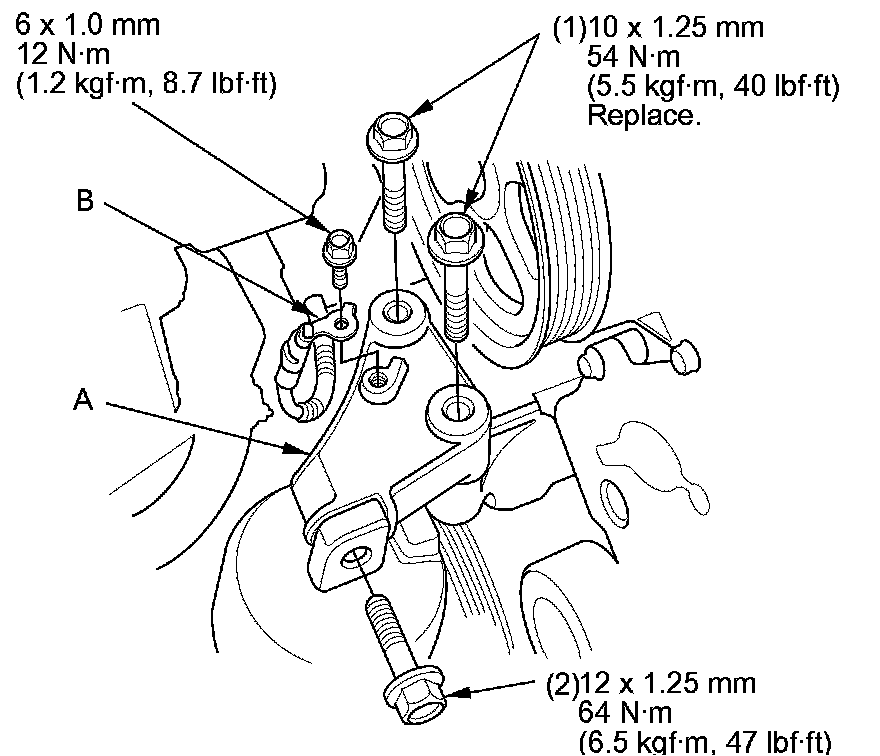 6 x 1.0 mm
12 N·m
(1.2 kgf·m, 8.7 lbf·ft)

(1)10 x 1.25 mm
54 N·m
(5.5 kgf·m, 40 lbf·ft)
Replace.

B

A

(2)12 x 1.25 mm
64 N·m
(6.5 kgf·m, 47 lbf·ft)