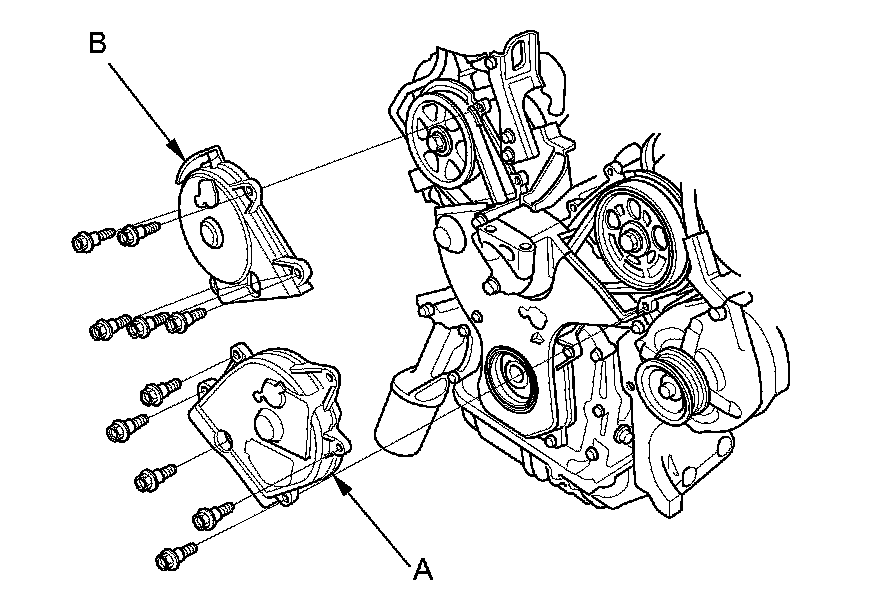 B

A