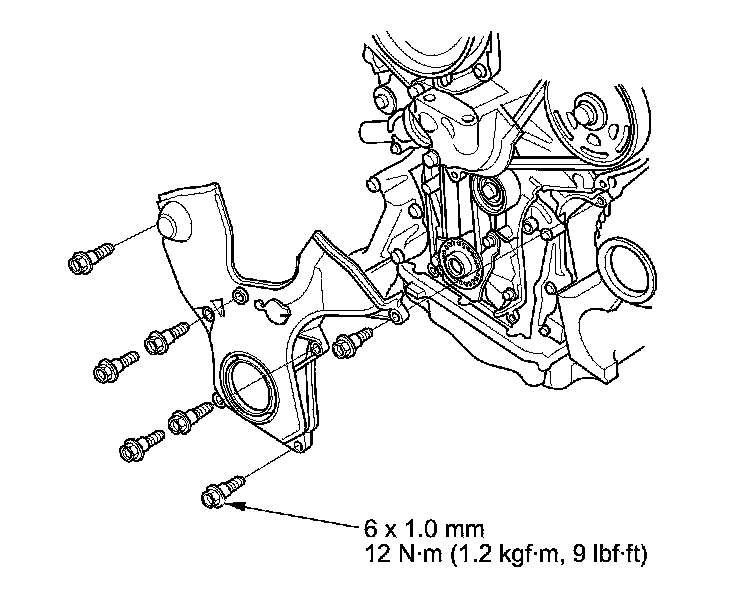 6 x 1.0 mm
12 N·m (1.2 kgf·m, 9 lbf·ft)