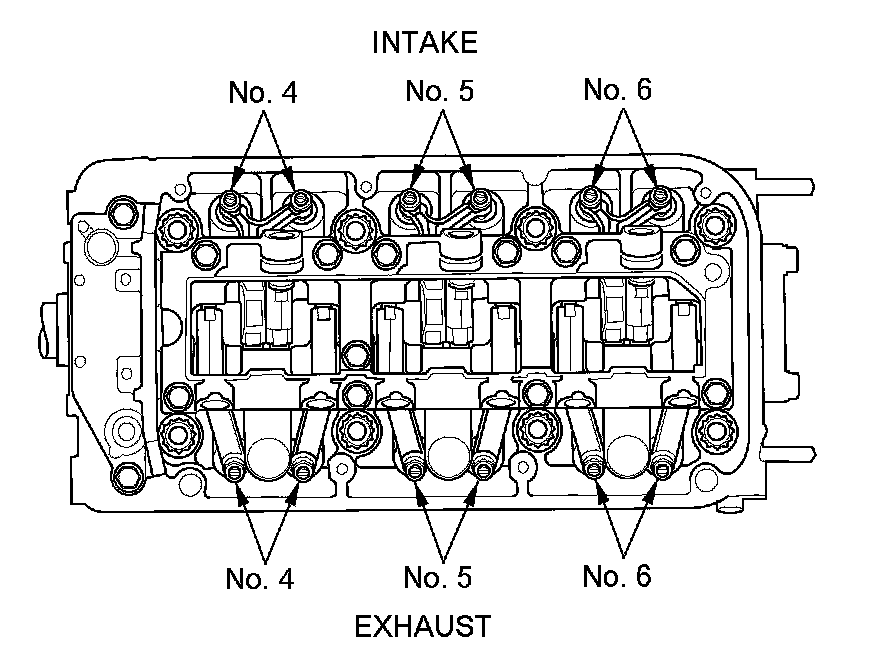 INTAKE

No. 4 No. 5 No. 6

No. 4 No. 5 No. 6

EXHAUST