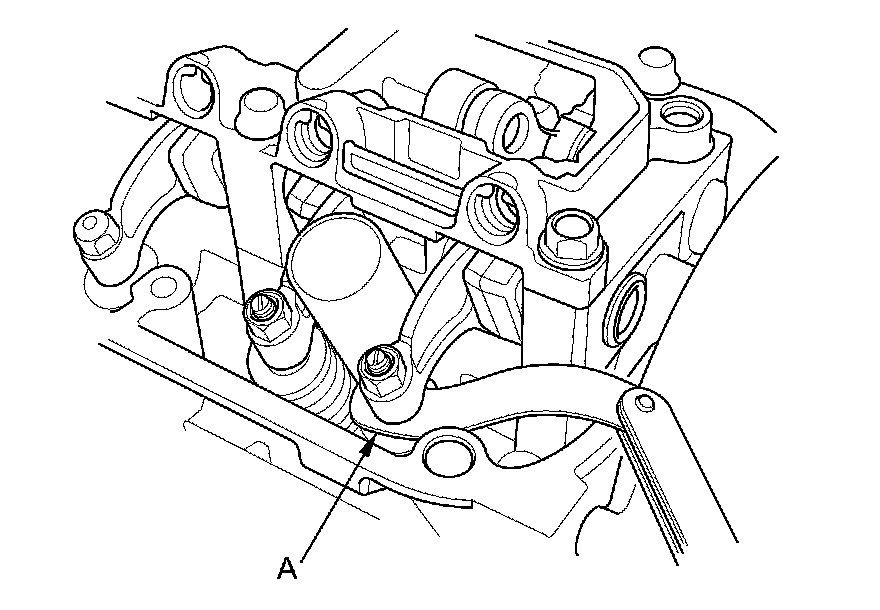 A