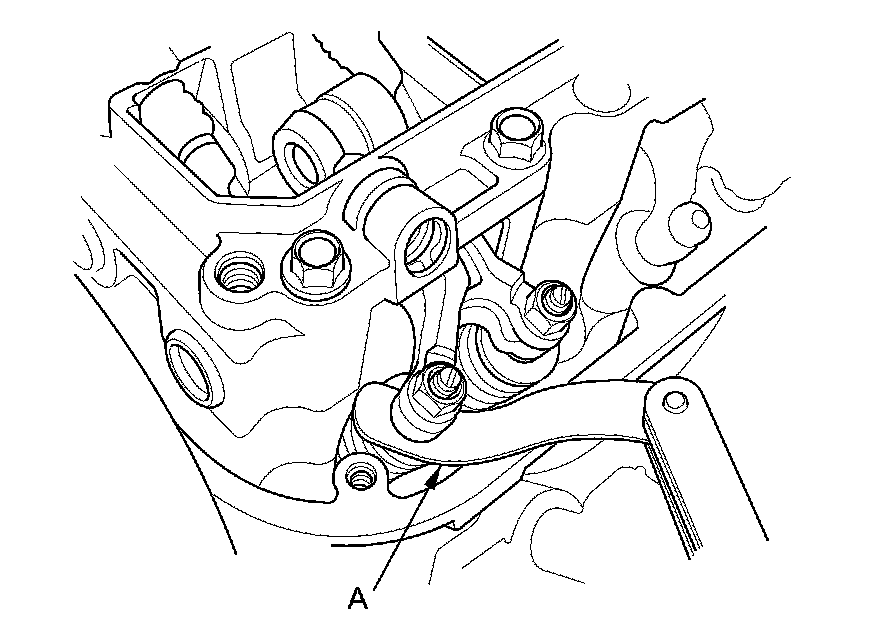 A