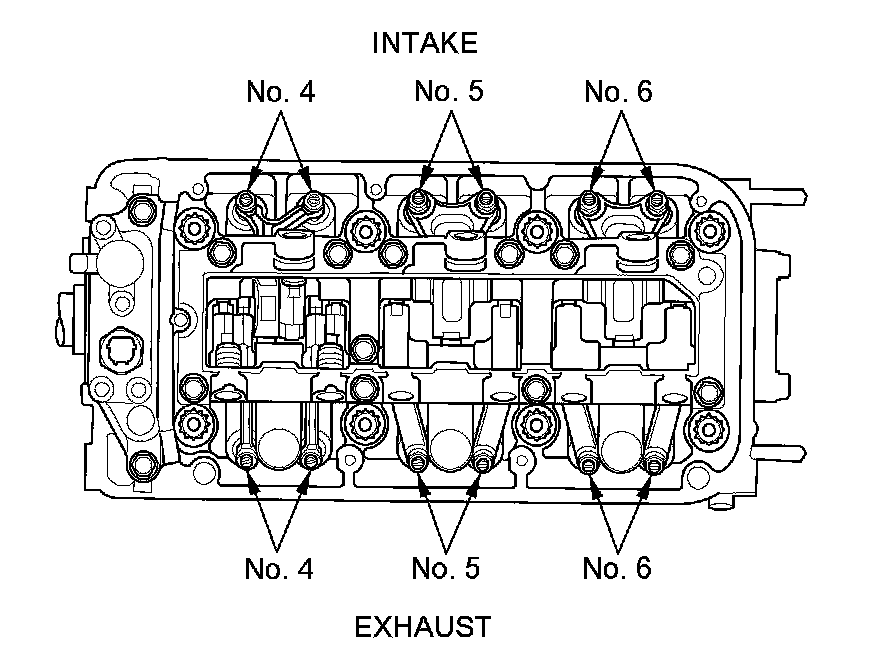 INTAKE

No. 4 No. 5 No. 6

No. 4 No. 5 No. 6

EXHAUST