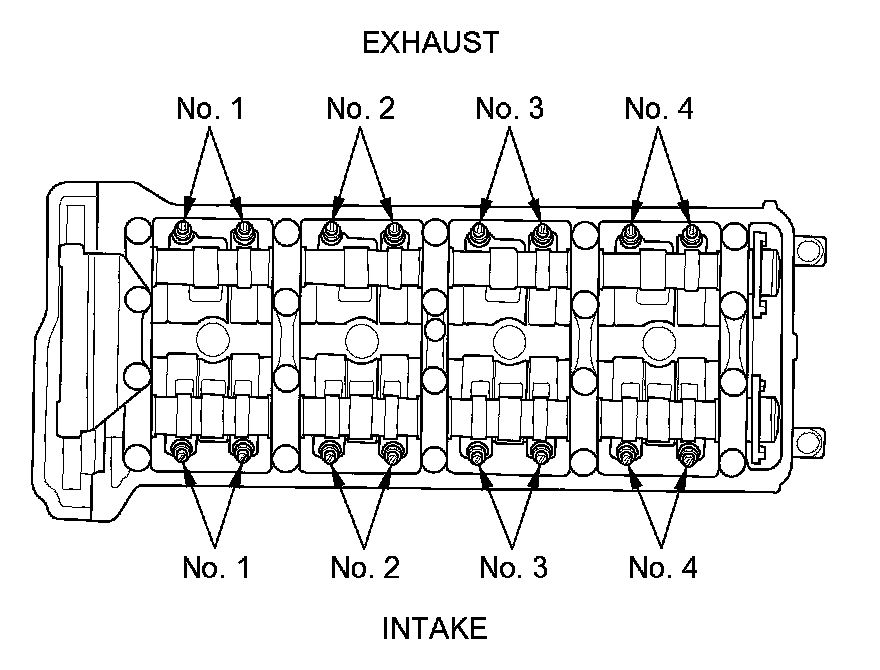 EXHAUST

No. 1 No. 2 No. 3 No. 4

No. 1 No. 2 No. 3 No. 4

INTAKE