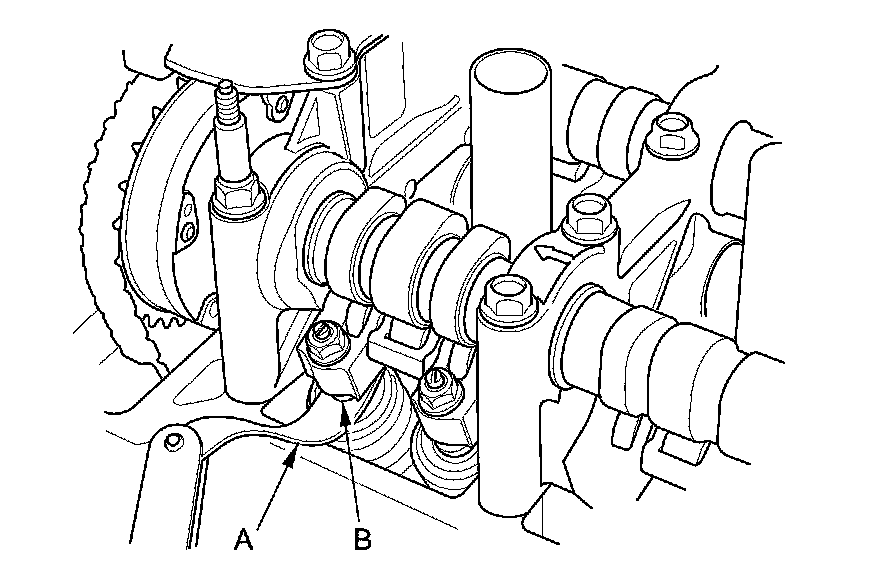 A
B