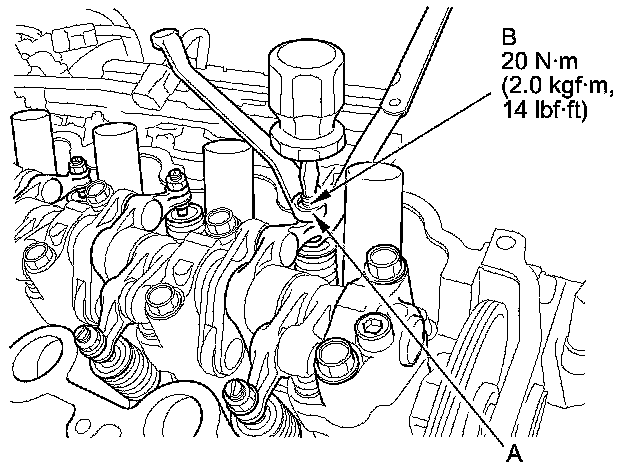 B
20 N·m
(2.0 kgf·m,
14 lbf·ft)

A