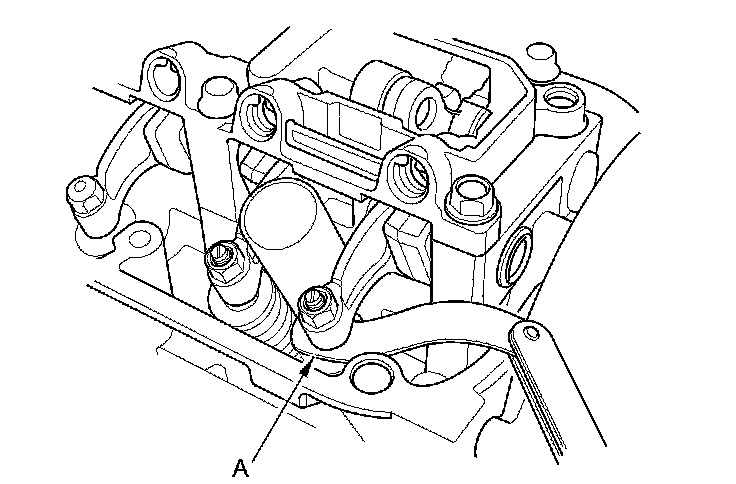 A