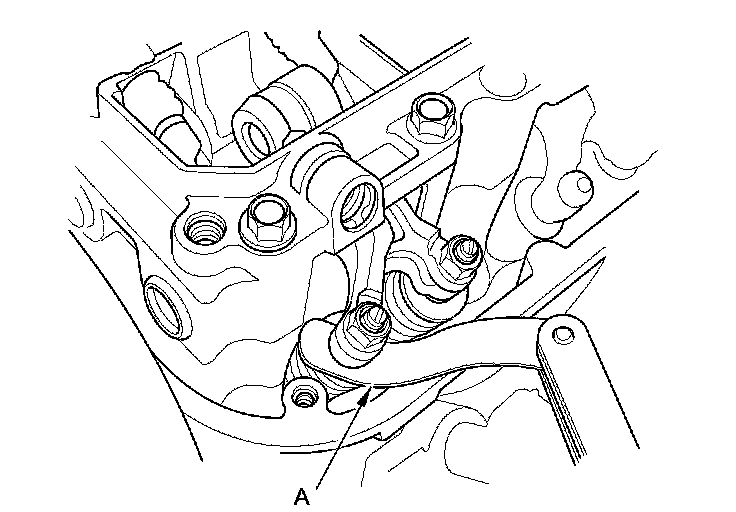 A