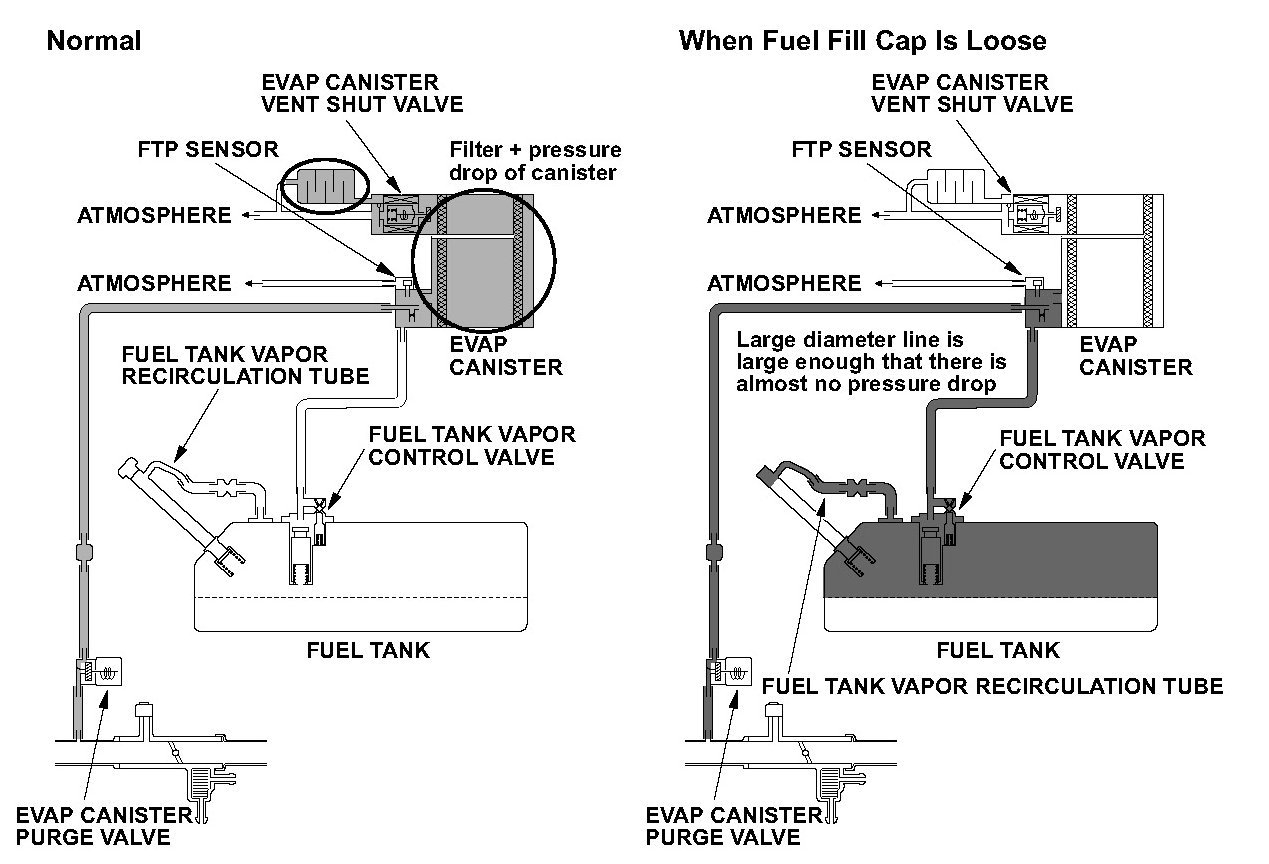 Normal

EVAP CANISTER VENT SHUT VALVE

FTP SENSOR

Filter + pressure drop of canister

ATMOSPHERE

ATMOSPHERE

EVAP CANISTER

FUEL TANK VAPOR RECIRCULATION TUBE

FUEL TANK VAPOR CONTROL VALVE

FUEL TANK

EVAP CANISTER PURGE VALVE

When Fuel Fill Cap Is Loose

EVAP CANISTER VENT SHUT VALVE

FTP SENSOR

ATMOSPHERE

ATMOSPHERE

Large diameter line is large enough that there is almost no pressure drop

EVAP CANISTER

FUEL TANK VAPOR CONTROL VALVE

FUEL TANK

FUEL TANK VAPOR RECIRCULATION TUBE

EVAP CANISTER PURGE VALVE