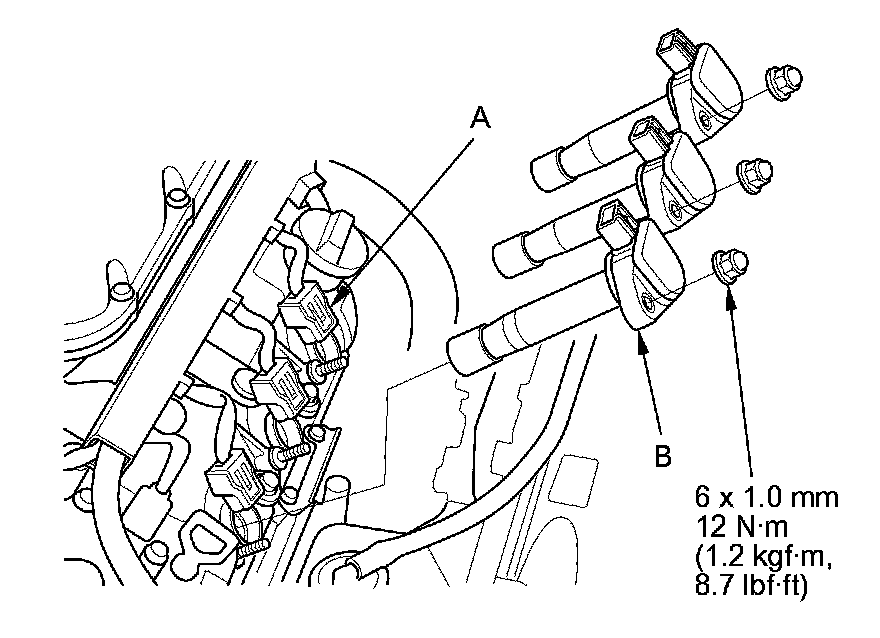 A

B

6 x 1.0 mm
12 N·m
(1.2 kgf·m,
8.7 lbf·ft)