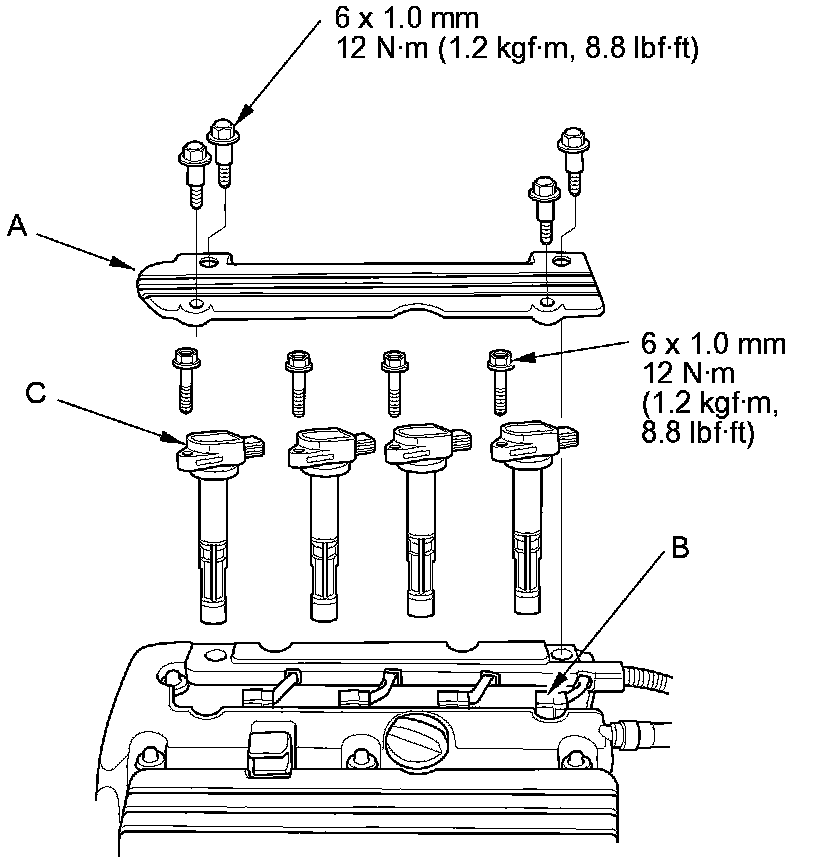 6 x 1.0 mm
12 N·m (1.2 kgf·m, 8.8 lbf·ft)

A

6 x 1.0 mm
12 N·m
(1.2 kgf·m,
8.8 lbf·ft)

C

B