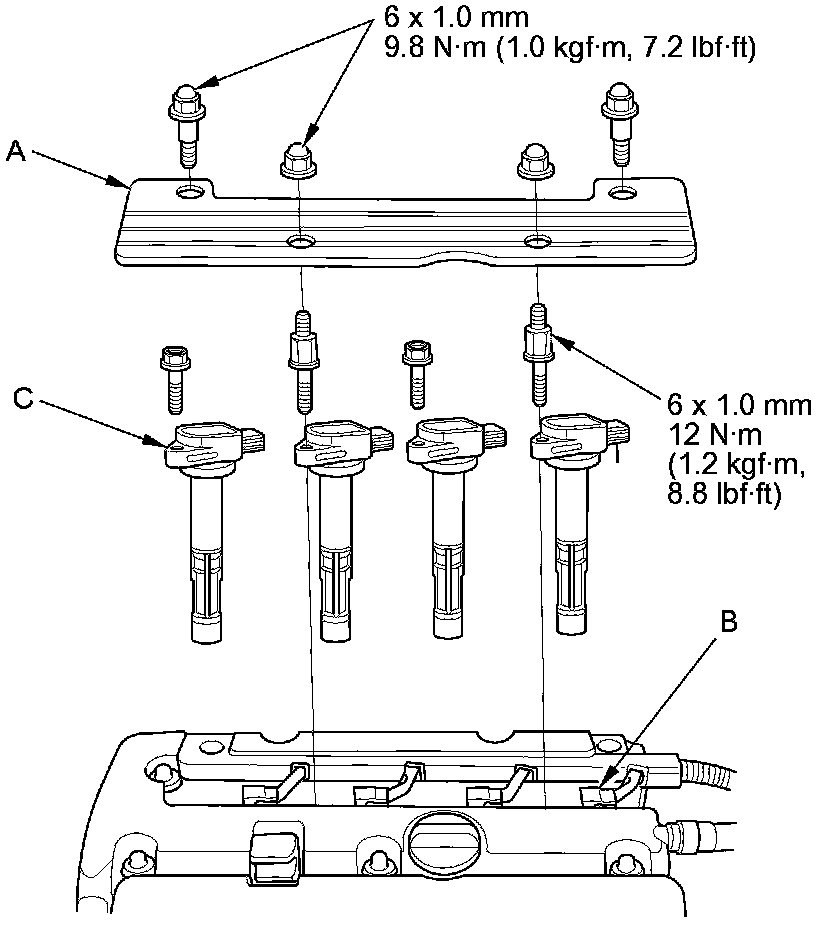 6 x 1.0 mm
9.8 N·m (1.0 kgf·m, 7.2 lbf·ft)

A

C

6 x 1.0 mm
12 N·m
(1.2 kgf·m,
8.8 lbf·ft)

B