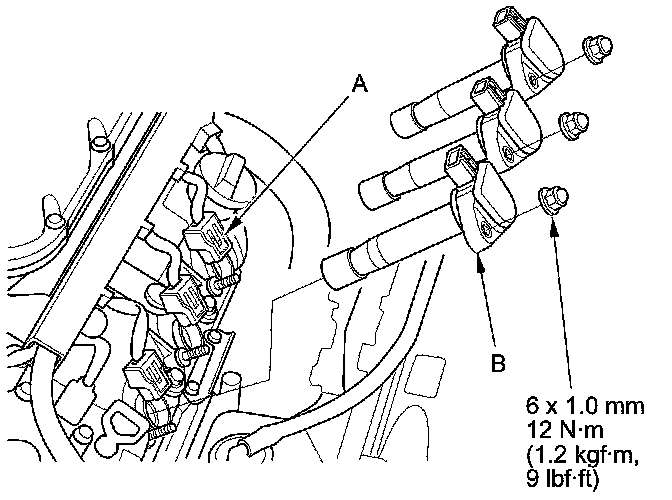 A

B

6 x 1.0 mm
12 N·m
(1.2 kgf·m,
9 lbf·ft)